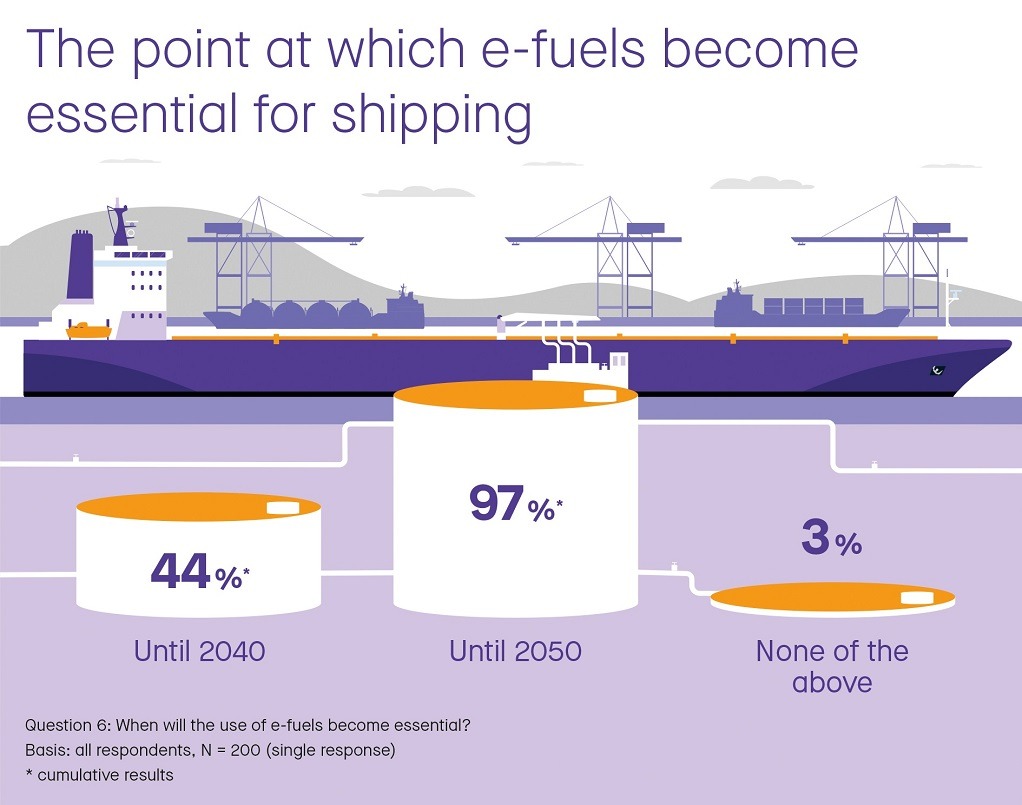 The point at which e-fuels become essential for shipping

44%*

Until 2040

97%*

Until 2050

3%

None of the above

Question 6: When will the use of e-fuels become essential?
Basis: all respondents, N = 200 (single response)
* cumulative results